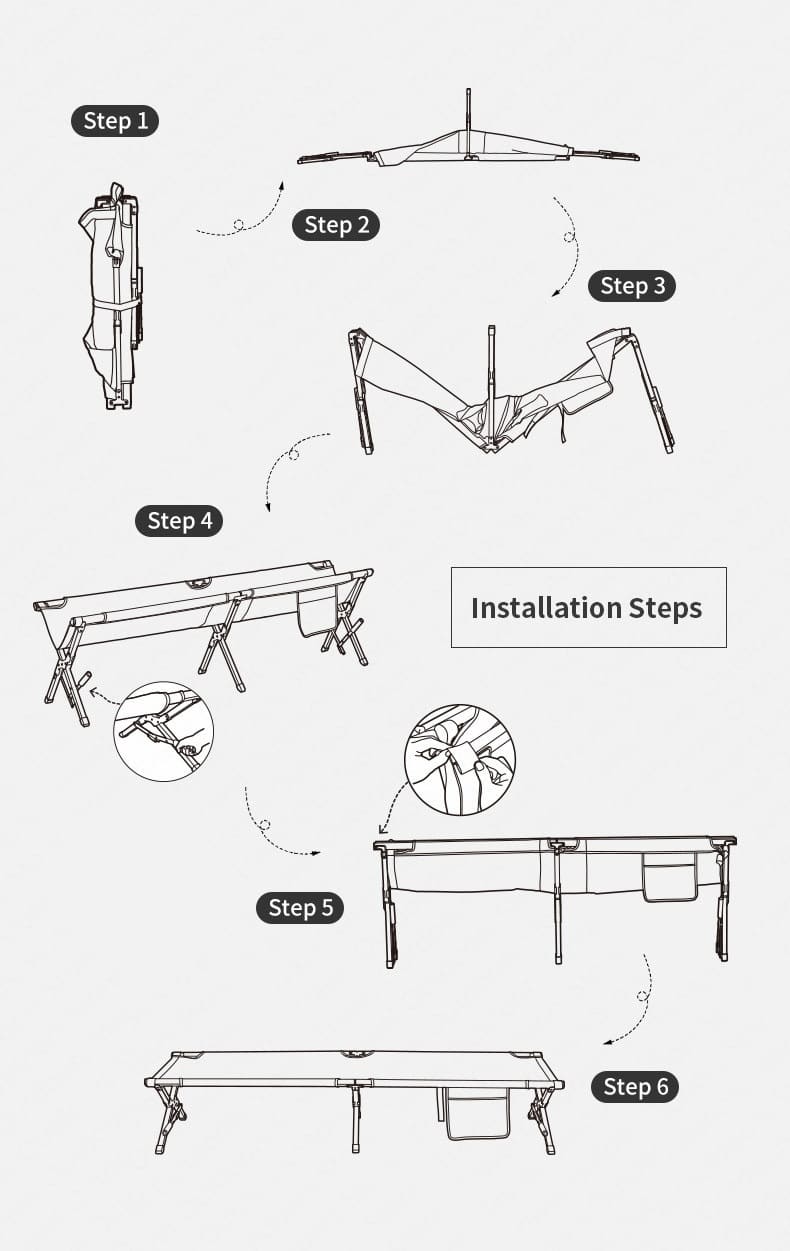 Step 1

Step 2

Step 3

Step 4

Installation Steps

Step 5

Step 6